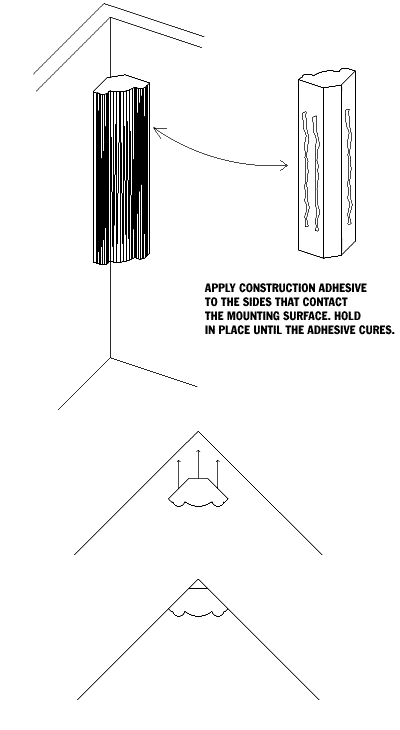 APPLY CONSTRUCTION ADHESIVE TO THE SIDES THAT CONTACT THE MOUNTING SURFACE. HOLD IN PLACE UNTIL THE ADHESIVE CURES.